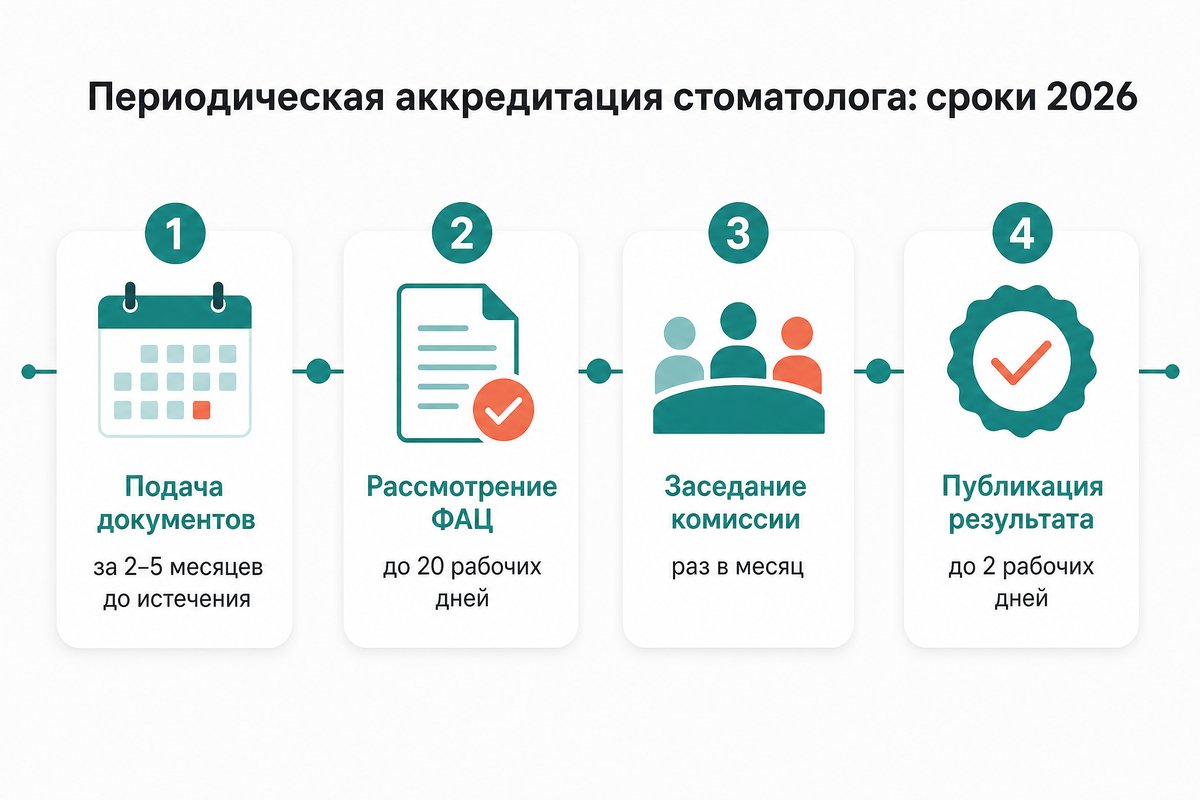 Периодическая аккредитация стоматолога: сроки 2026

1

Подача документов

за 2–5 месяцев до истечения

2

Рассмотрение ФАЦ

до 20 рабочих дней

3

Заседание комиссии

раз в месяц

4

Публикация результата

до 2 рабочих дней