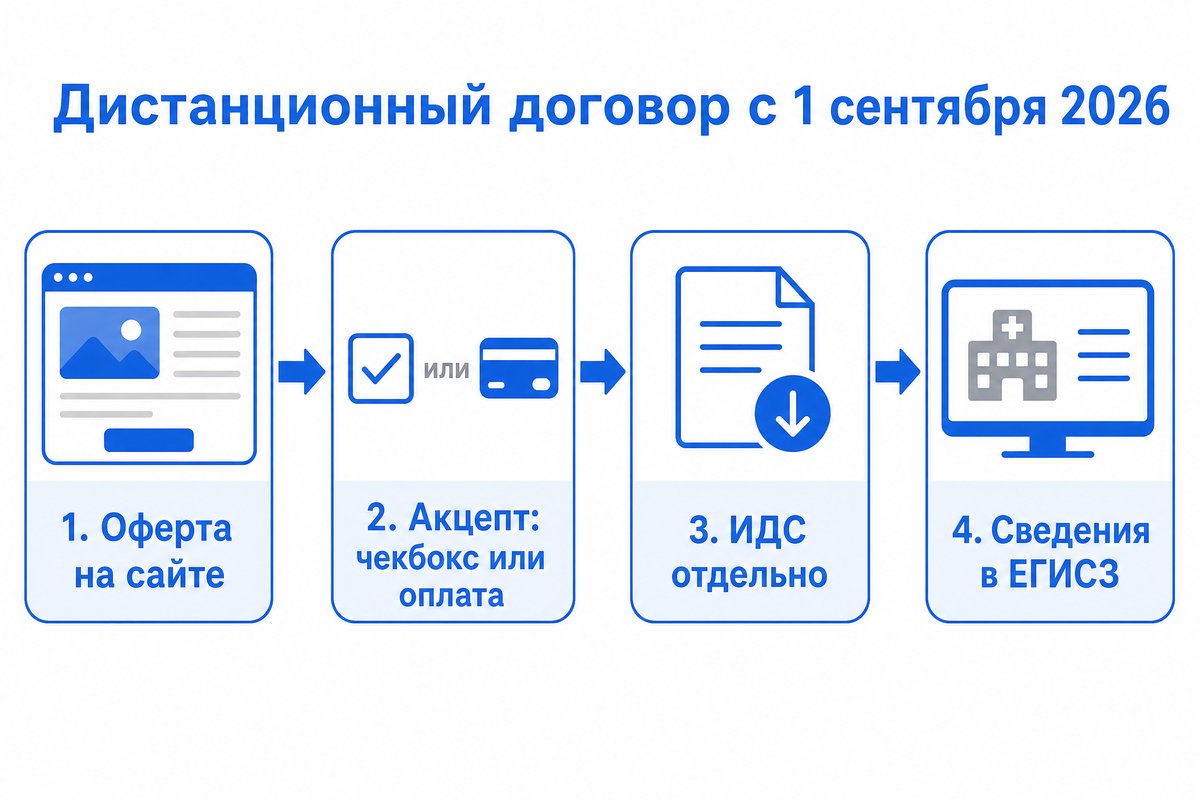 Дистанционный договор с 1 сентября 2026

или

1. Оферта на сайте

2. Акцепт: чекбокс или оплата

3. ИДС отдельно

4. Сведения в ЕГИСЗ