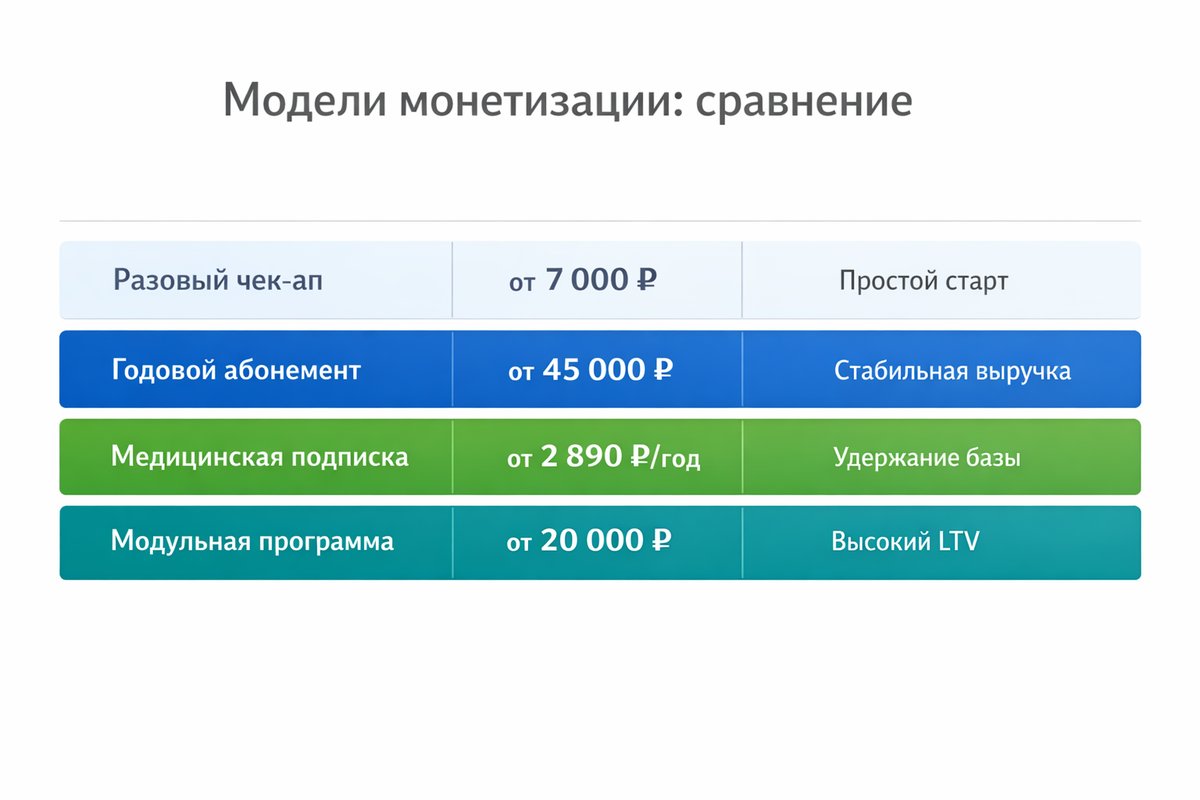 Модели монетизации: сравнение

| Разовый чек-ап | от 7 000 ₽ | Простой старт |
|---|---|---|
| Годовой абонемент | от 45 000 ₽ | Стабильная выручка |
| Медицинская подписка | от 2 890 ₽/год | Удержание базы |
| Модульная программа | от 20 000 ₽ | Высокий LTV |