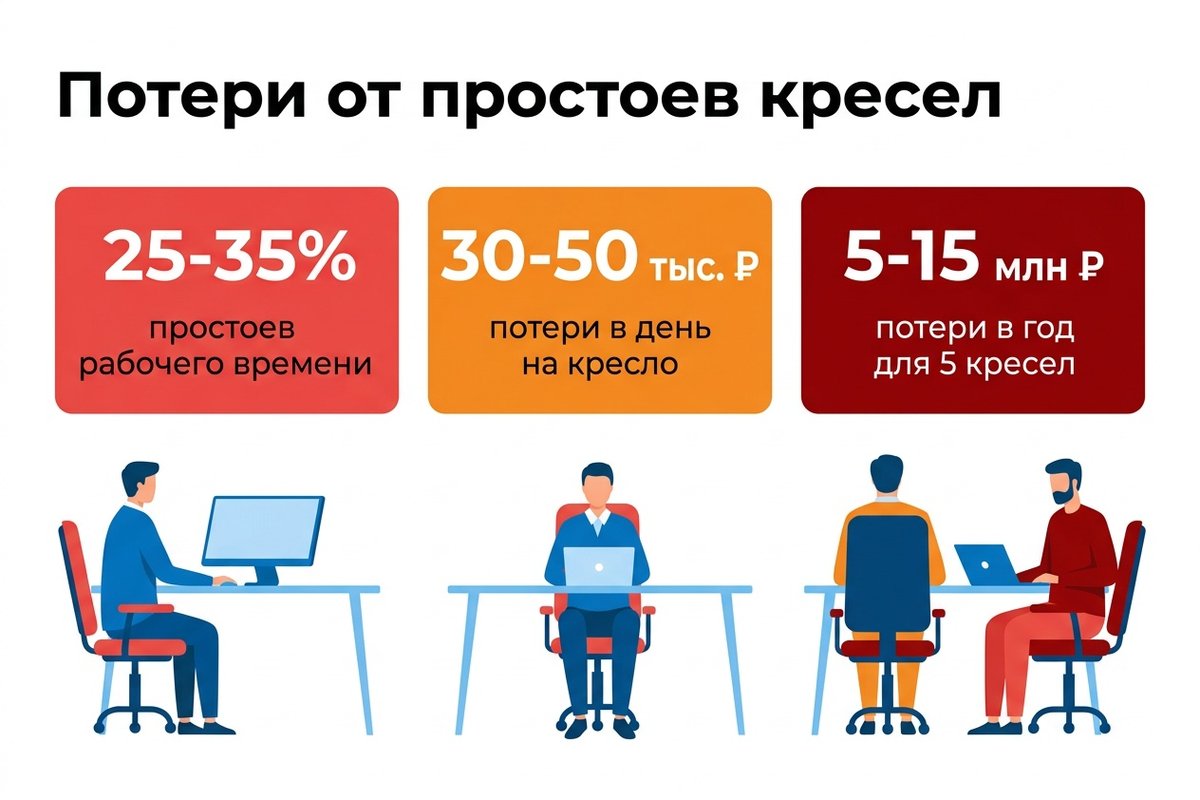 Потери от простоев кресел

25-35%
простоев рабочего времени

30-50 тыс. ₽
потери в день на кресло

5-15 млн ₽
потери в год для 5 кресел