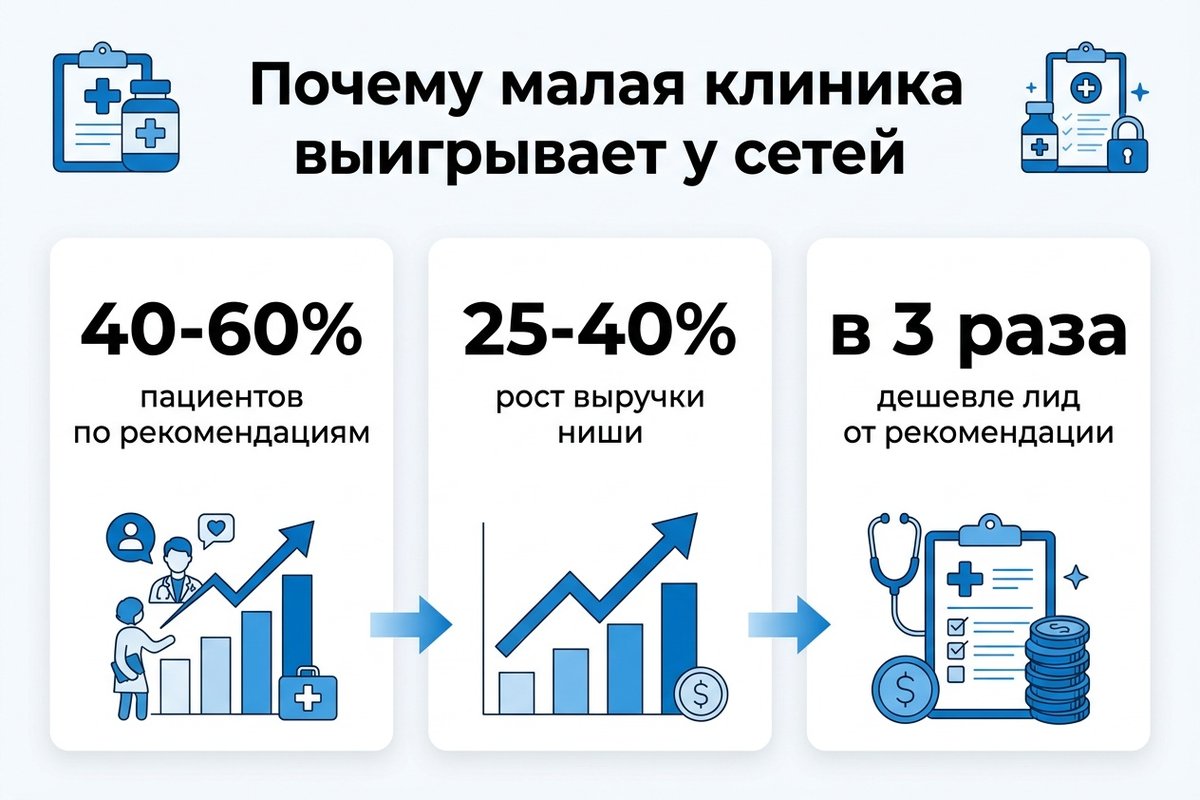 Почему малая клиника выигрывает у сетей

40-60%
пациентов по рекомендациям

25-40%
рост выручки ниши

в 3 раза
дешевле лид от рекомендации

$

$